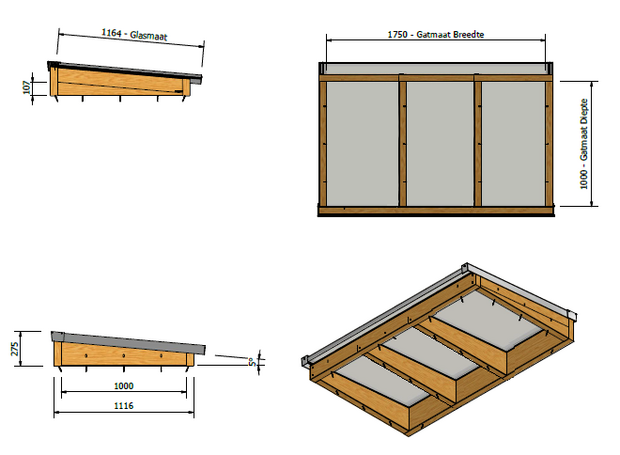 1164 - Glasmaat

107

1750 - Gatmaat Breedte

1000 - Gatmaat Diepte

275

5°

1000

1116